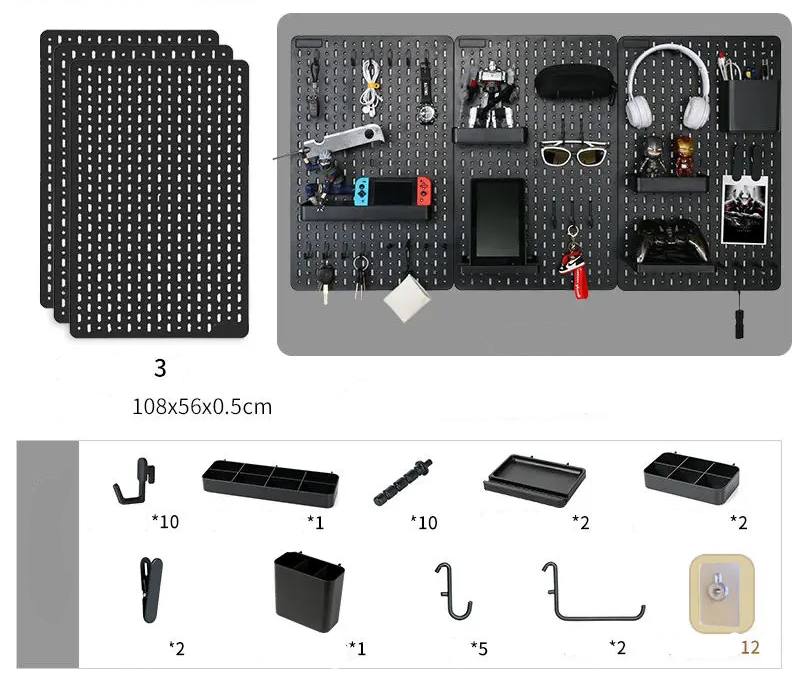 3
108x56x0.5cm

*10
*1
*10
*2
*2
*2
*1
*5
*2
12